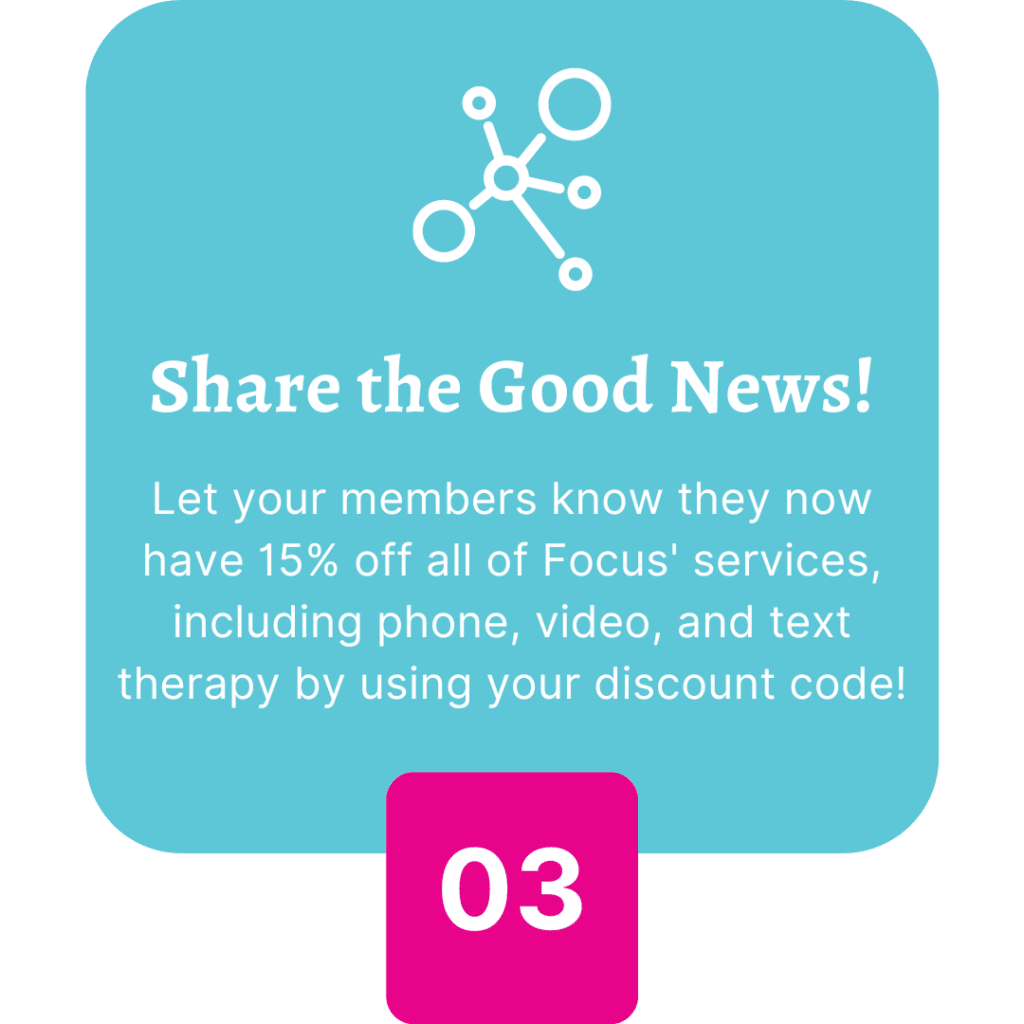 Share the Good News!

Let your members know they now have 15% off all of Focus' services, including phone, video, and text therapy by using your discount code!

03