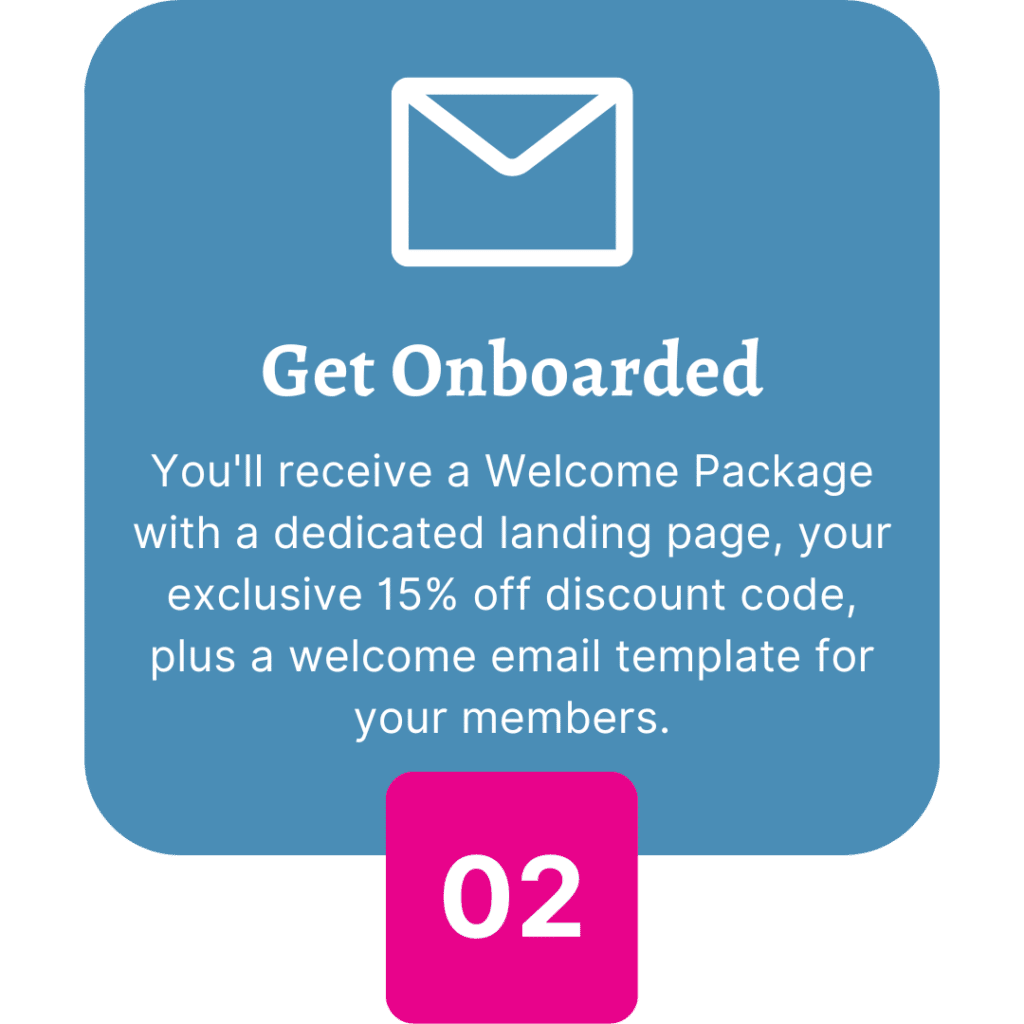 Get Onboarded

You'll receive a Welcome Package with a dedicated landing page, your exclusive 15% off discount code, plus a welcome email template for your members.

02